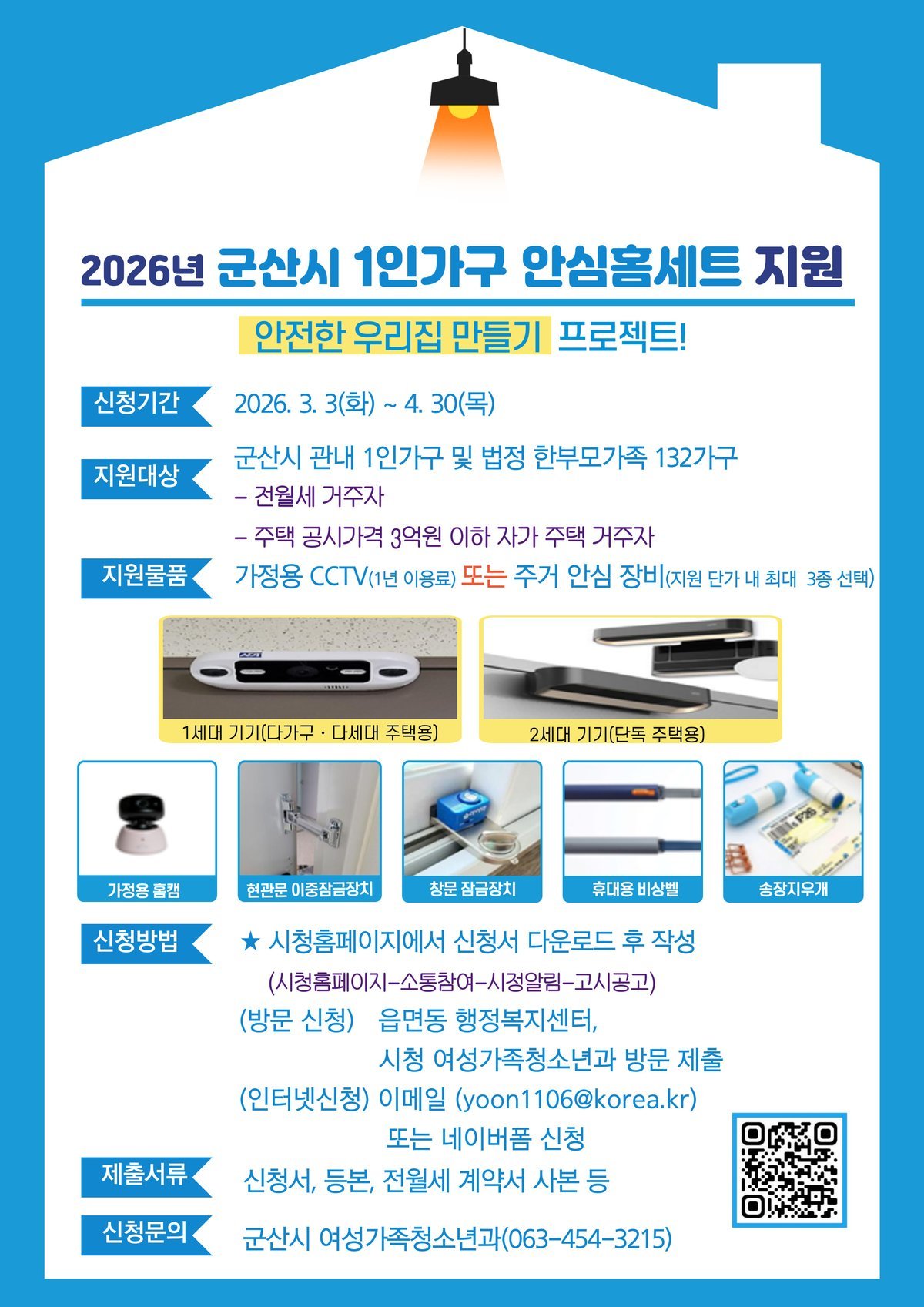 2026년 군산시 1인가구 안심홈세트 지원

안전한 우리집 만들기 프로젝트!

신청기간 2026. 3. 3(화) ~ 4. 30(목)

지원대상 군산시 관내 1인가구 및 법정 한부모가족 132가구
– 전월세 거주자
– 주택 공시가격 3억원 이하 자가 주택 거주자

지원물품 가정용 CCTV(1년 이용료) 또는 주거 안심 장비(지원 단가 내 최대 3종 선택)

1세대 기기(다가구 · 다세대 주택용)
2세대 기기(단독 주택용)

가정용 홈캠
현관문 이중잠금장치
창문 잠금장치
휴대용 비상벨
송장지우개

신청방법 ★ 시청홈페이지에서 신청서 다운로드 후 작성
(시청홈페이지–소통참여–시정알림–고시공고)
(방문 신청) 읍면동 행정복지센터, 시청 여성가족청소년과 방문 제출
(인터넷신청) 이메일 (yoon1106@korea.kr) 또는 네이버폼 신청

제출서류 신청서, 등본, 전월세 계약서 사본 등

신청문의 군산시 여성가족청소년과(063–454–3215)